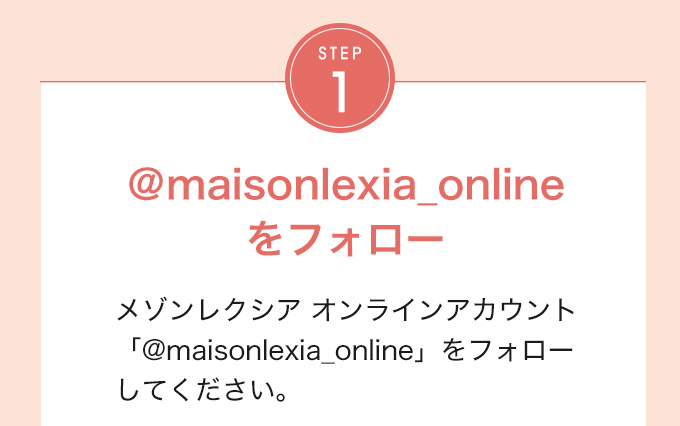 STEP
1

@maisonlexia_online
をフォロー

メゾンレクシア オンラインアカウント「@maisonlexia_online」をフォローしてください。